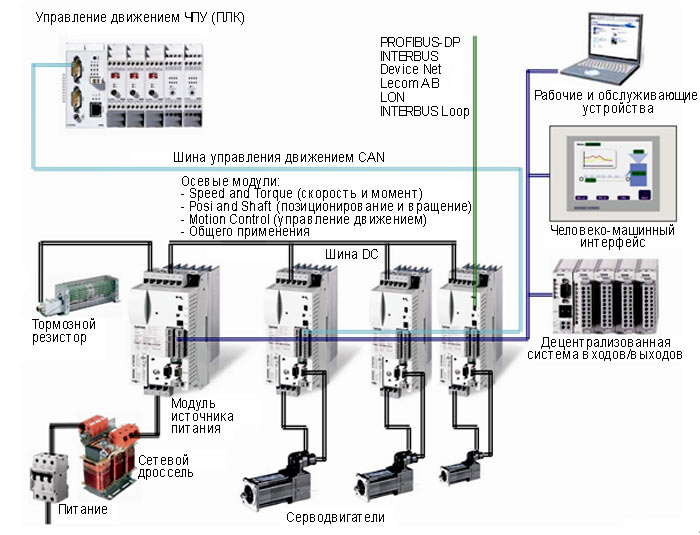 Управление движением ЧПУ (ПЛК)

PROFIBUS-DP
INTERBUS
Device Net
Lecom AB
LON
INTERBUS Loop

Рабочие и обслуживающие устройства

Шина управления движением CAN

Осевые модули:
- Speed and Torque (скорость и момент)
- Posi and Shaft (позиционирование и вращение)
- Motion Control (управление движением)
- Общего применения

Человеко-машинный интерфейс

Шина DC

Тормозной резистор

Децентрализованная система входов/выходов

Модуль источника питания

Сетевой дроссель

Питание

Серводвигатели