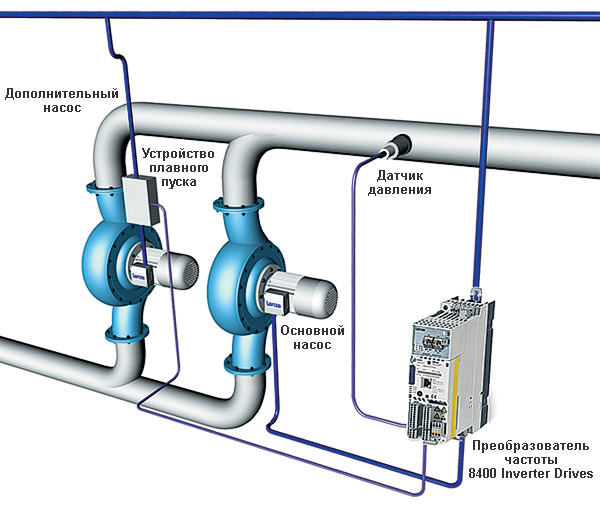 Дополнительный насос

Устройство плавного пуска

Датчик давления

Lenze

Lenze

Основной насос

Преобразователь частоты 8400 Inverter Drives